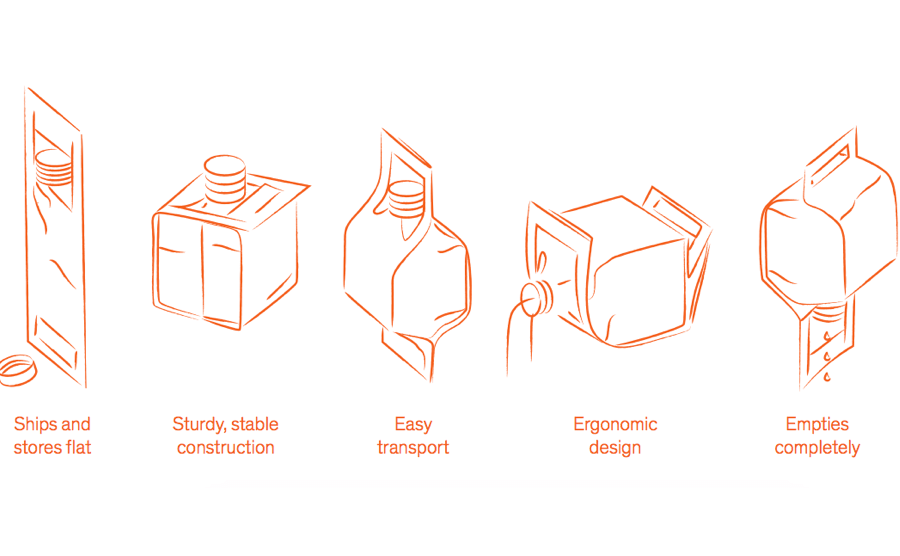 Ships and stores flat

Sturdy, stable construction

Easy transport

Ergonomic design

Empties completely